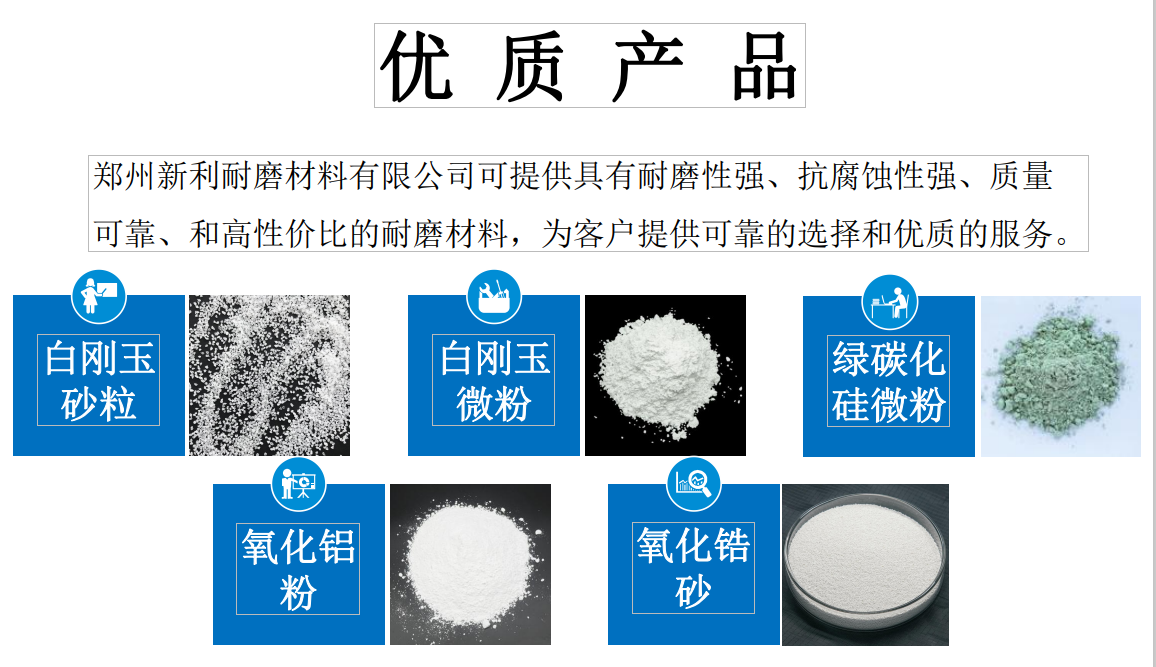 优 质 产 品

郑州新利耐磨材料有限公司可提供具有耐磨性强、抗腐蚀性强、质量可靠、和高性价比的耐磨材料，为客户提供可靠的选择和优质的服务。

白刚玉砂粒

白刚玉微粉

绿碳化硅微粉

氧化铝粉

氧化锆砂